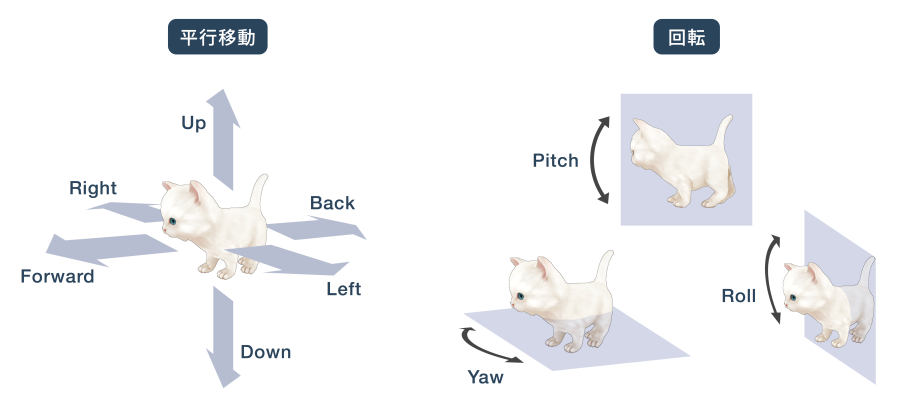 平行移動

Up

Right

Back

Forward

Left

Down

回転

Pitch

Roll

Yaw